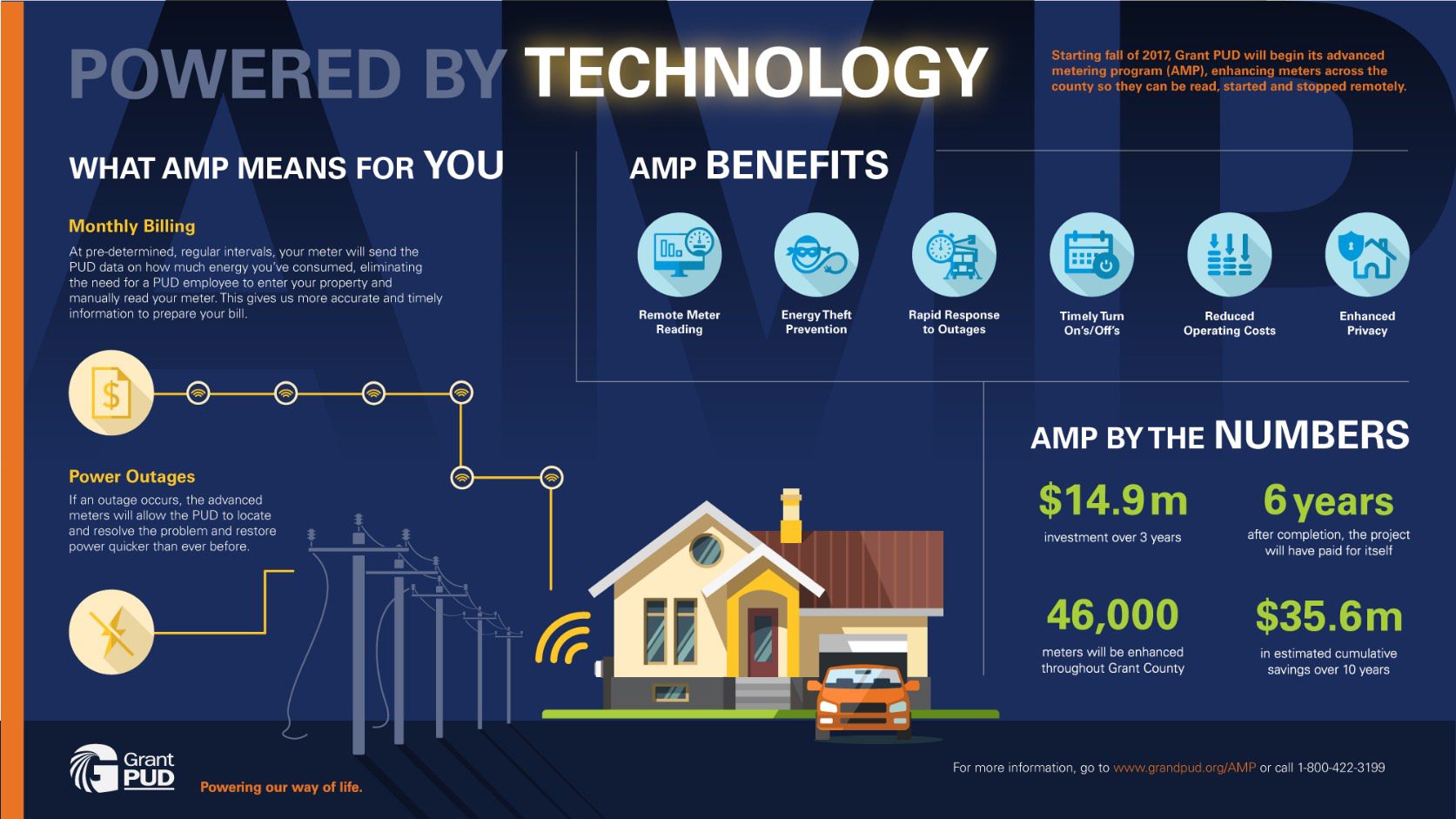 POWERED BY TECHNOLOGY

Starting fall of 2017, Grant PUD will begin its advanced metering program (AMP), enhancing meters across the county so they can be read, started and stopped remotely.

WHAT AMP MEANS FOR YOU

Monthly Billing

At pre-determined, regular intervals, your meter will send the PUD data on how much energy you've consumed, eliminating the need for a PUD employee to enter your property and manually read your meter. This gives us more accurate and timely information to prepare your bill.

Power Outages

If an outage occurs, the advanced meters will allow the PUD to locate and resolve the problem and restore power quicker than ever before.

AMP BENEFITS

Remote Meter Reading

Energy Theft Prevention

Rapid Response to Outages

Timely Turn On's/Off's

Reduced Operating Costs

Enhanced Privacy

AMP BY THE NUMBERS

$14.9m
investment over 3 years

6 years
after completion, the project will have paid for itself

46,000
meters will be enhanced throughout Grant County

$35.6m
in estimated cumulative savings over 10 years

Grant PUD

Powering our way of life.

For more information, go to www.grandpud.org/AMP or call 1-800-422-3199